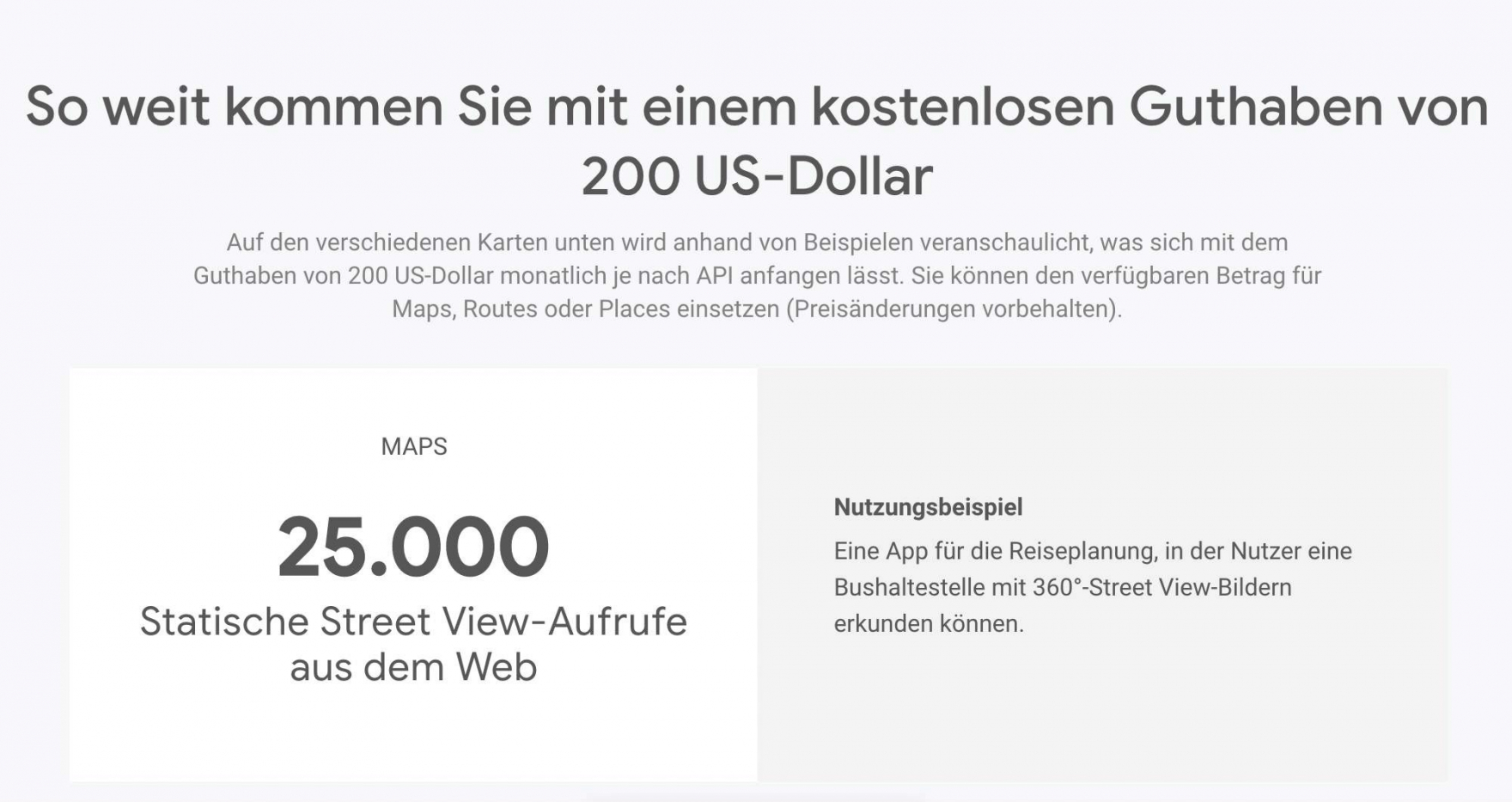 So weit kommen Sie mit einem kostenlosen Guthaben von 200 US-Dollar

Auf den verschiedenen Karten unten wird anhand von Beispielen veranschaulicht, was sich mit dem Guthaben von 200 US-Dollar monatlich je nach API anfangen lässt. Sie können den verfügbaren Betrag für Maps, Routes oder Places einsetzen (Preisänderungen vorbehalten).

MAPS

25.000

Statische Street View-Aufrufe aus dem Web

Nutzungsbeispiel

Eine App für die Reiseplanung, in der Nutzer eine Bushaltestelle mit 360°-Street View-Bildern erkunden können.